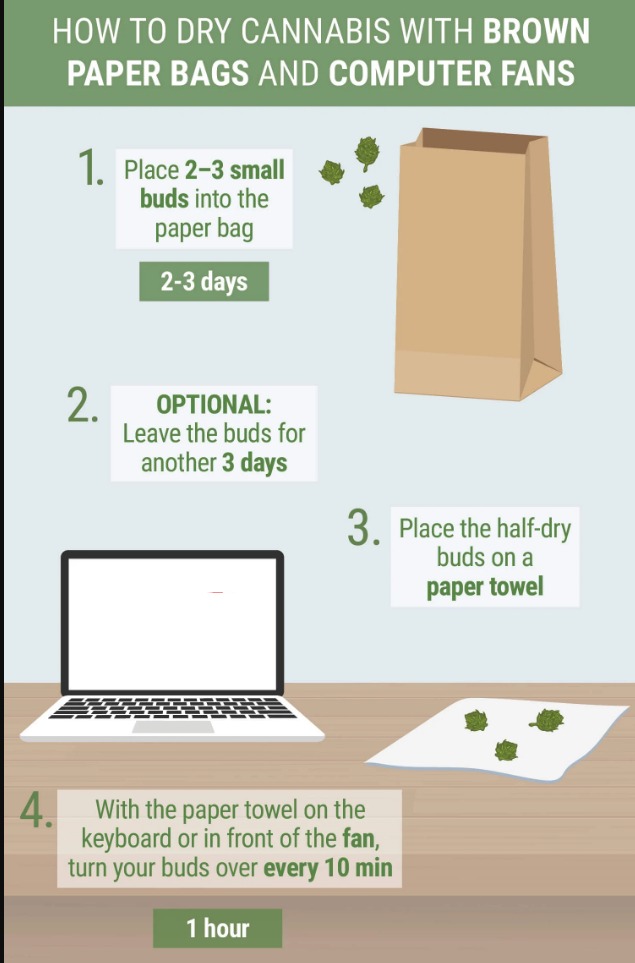 HOW TO DRY CANNABIS WITH BROWN PAPER BAGS AND COMPUTER FANS

1. Place 2–3 small buds into the paper bag

2-3 days

2. OPTIONAL: Leave the buds for another 3 days

3. Place the half-dry buds on a paper towel

4. With the paper towel on the keyboard or in front of the fan, turn your buds over every 10 min

1 hour